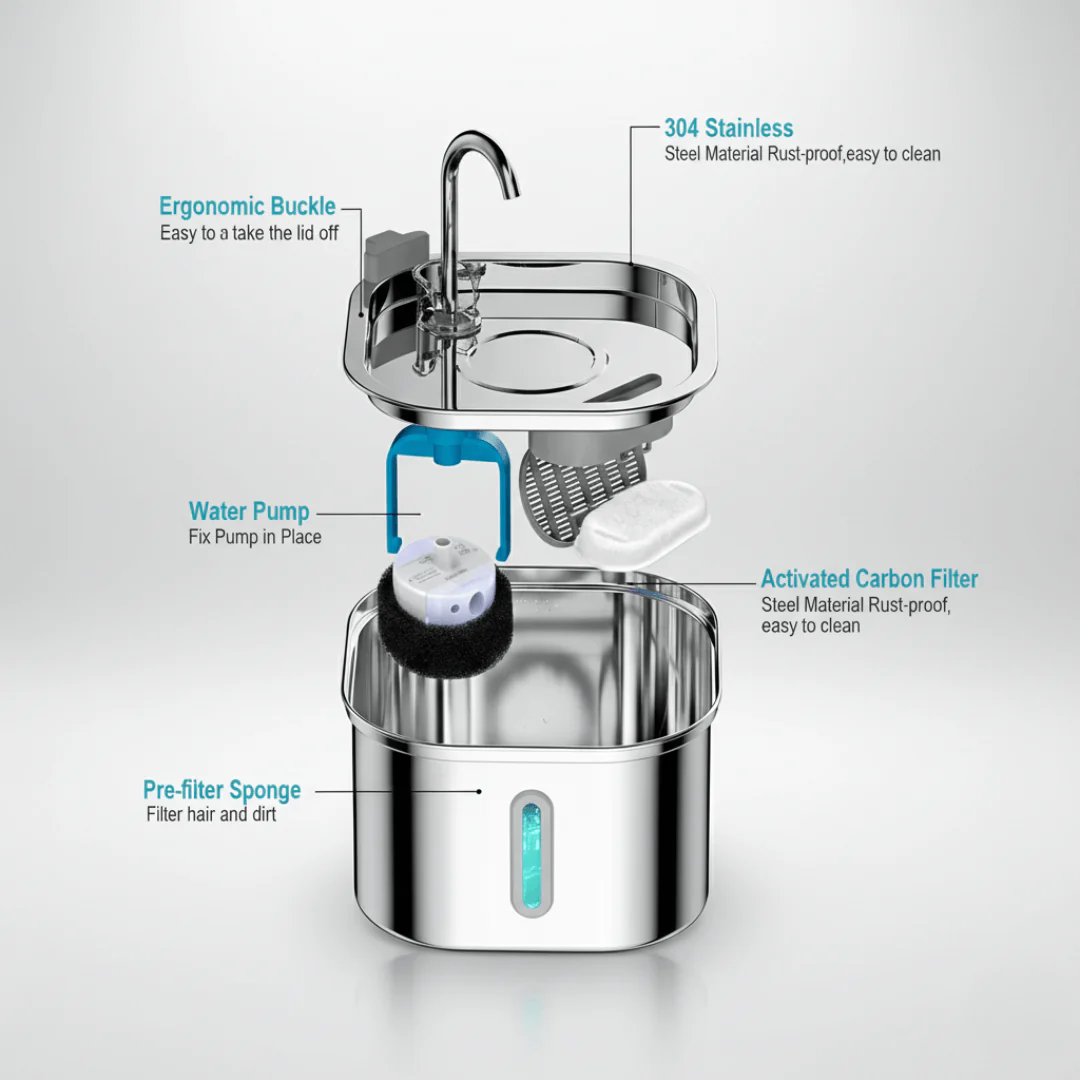 304 Stainless
Steel Material Rust-proof,easy to clean

Ergonomic Buckle
Easy to a take the lid off

Water Pump
Fix Pump in Place

Activated Carbon Filter
Steel Material Rust-proof, easy to clean

Pre-filter Sponge
Filter hair and dirt