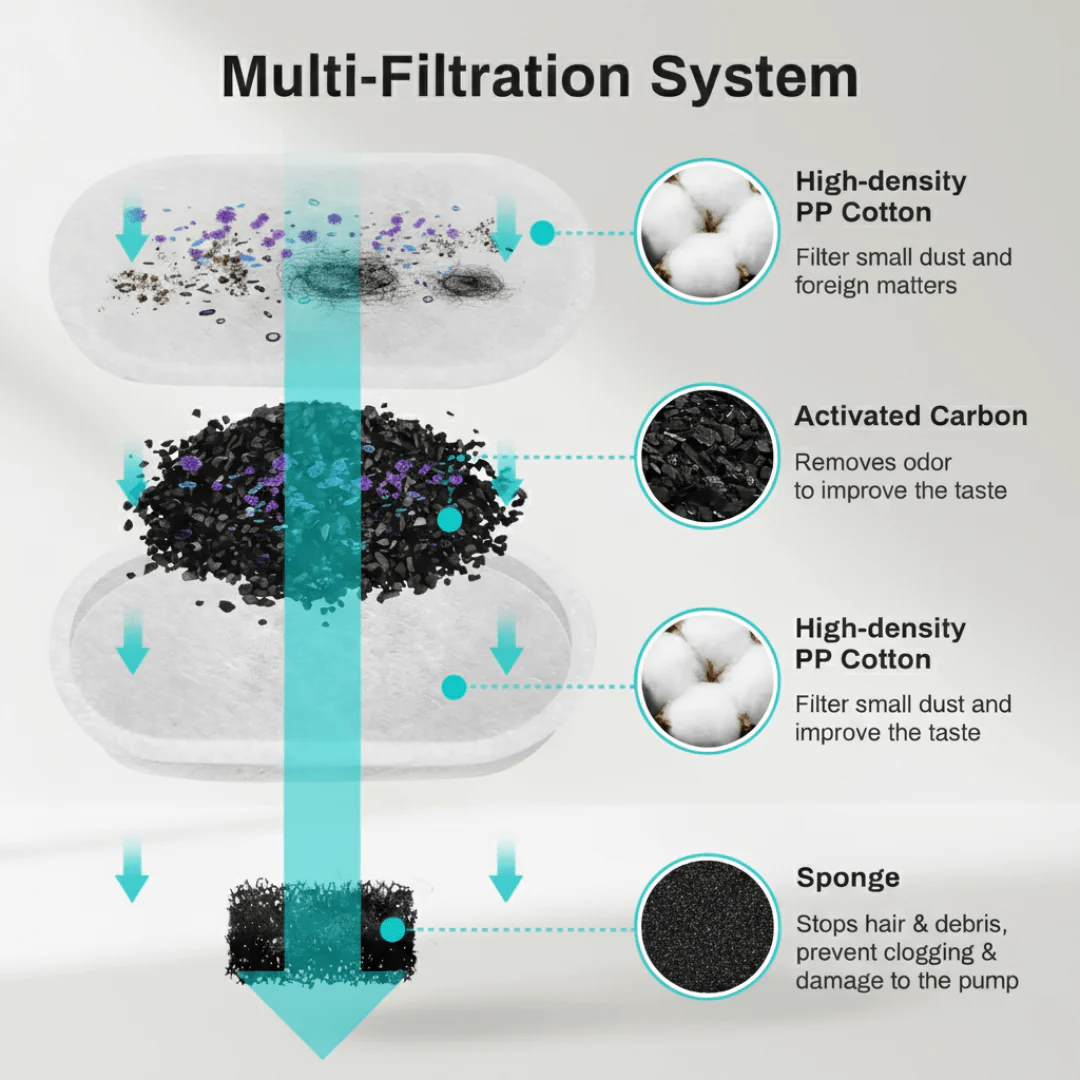 Multi-Filtration System

High-density PP Cotton

Filter small dust and foreign matters

Activated Carbon

Removes odor to improve the taste

High-density PP Cotton

Filter small dust and improve the taste

Sponge

Stops hair & debris, prevent clogging & damage to the pump